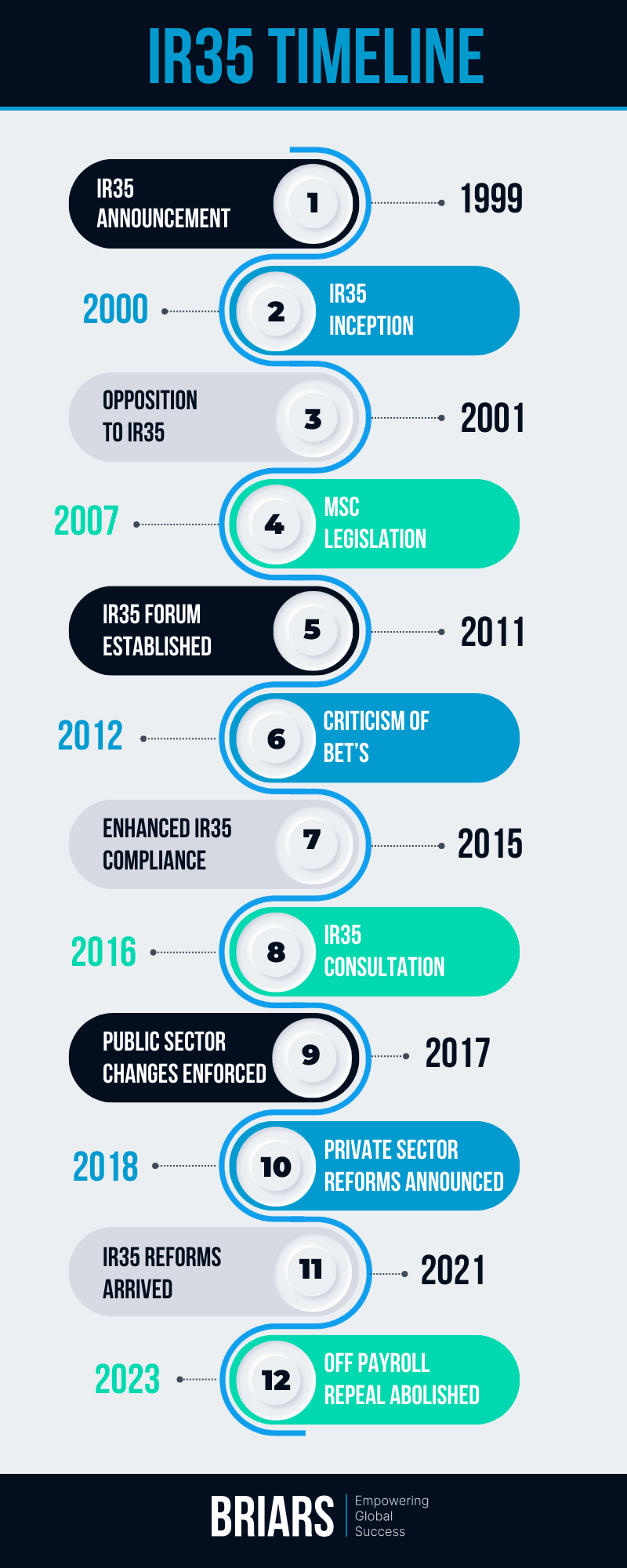 IR35 TIMELINE

IR35 ANNOUNCEMENT
1
1999

2000
2
IR35 INCEPTION

OPPOSITION TO IR35
3
2001

2007
4
MSC LEGISLATION

IR35 FORUM ESTABLISHED
5
2011

2012
6
CRITICISM OF BET'S

ENHANCED IR35 COMPLIANCE
7
2015

2016
8
IR35 CONSULTATION

PUBLIC SECTOR CHANGES ENFORCED
9
2017

2018
10
PRIVATE SECTOR REFORMS ANNOUNCED

IR35 REFORMS ARRIVED
11
2021

2023
12
OFF PAYROLL REPEAL ABOLISHED

BRIARS
Empowering Global Success